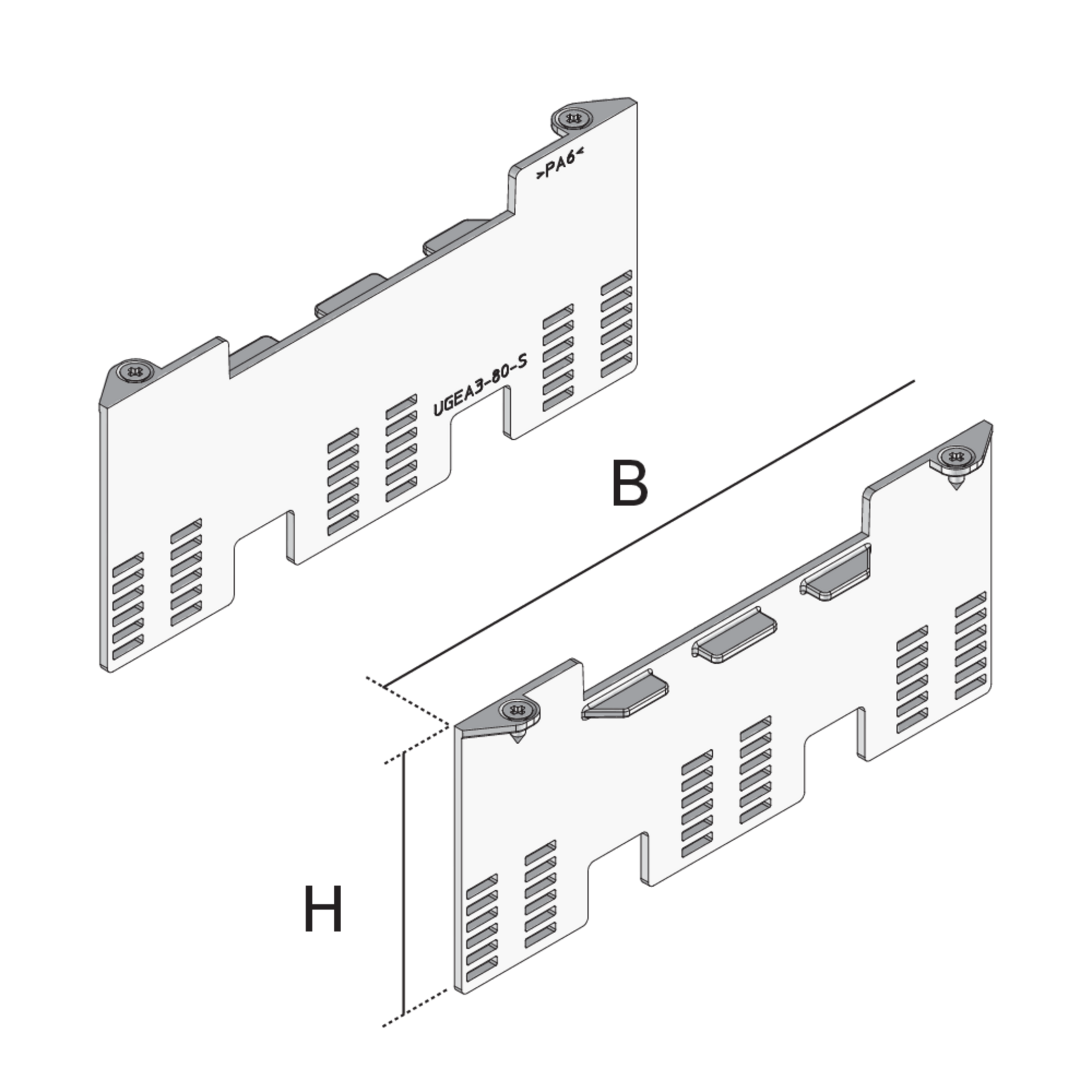 >PA6<

UGEA3-80-S

B

H