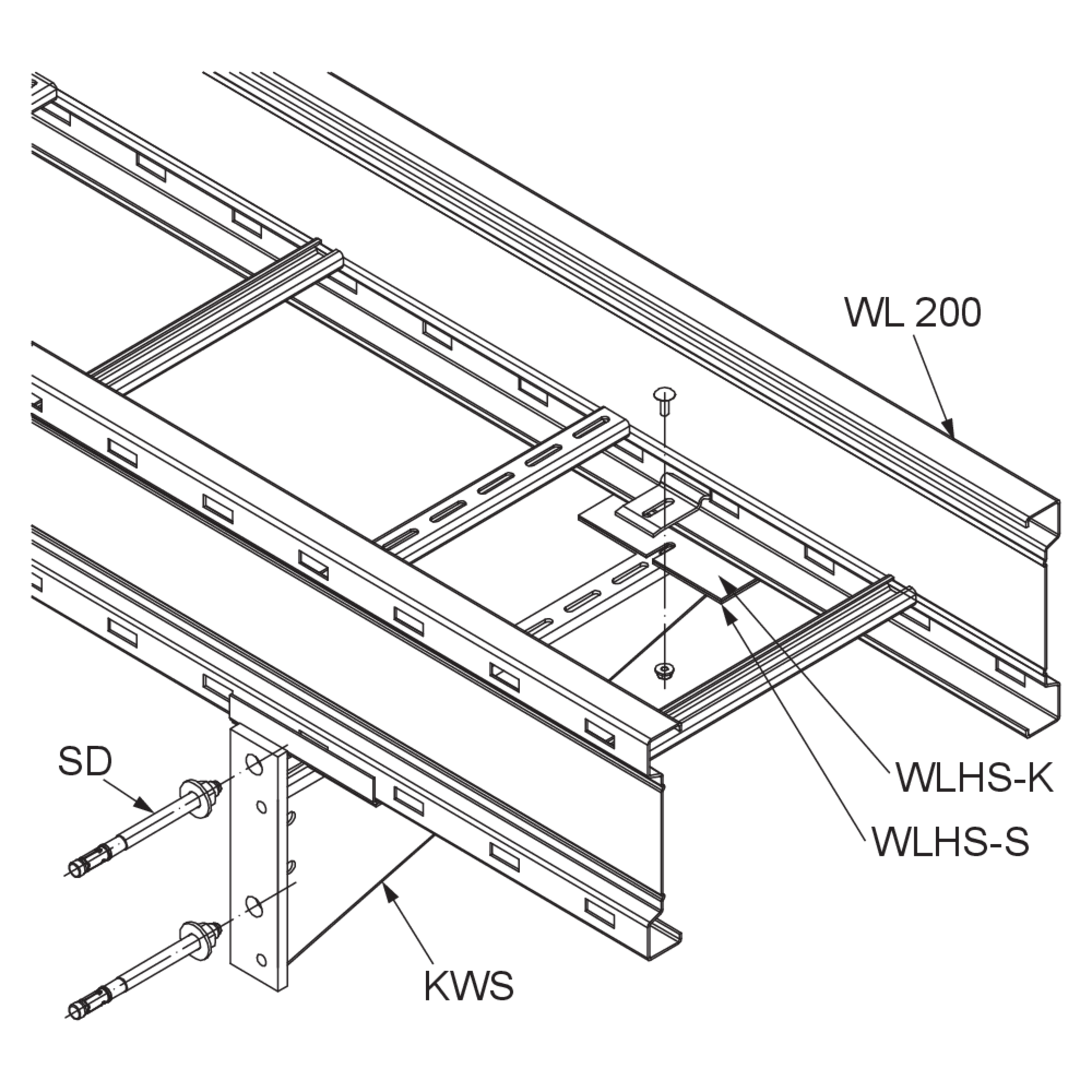 WL 200

SD

WLHS-K

WLHS-S

KWS