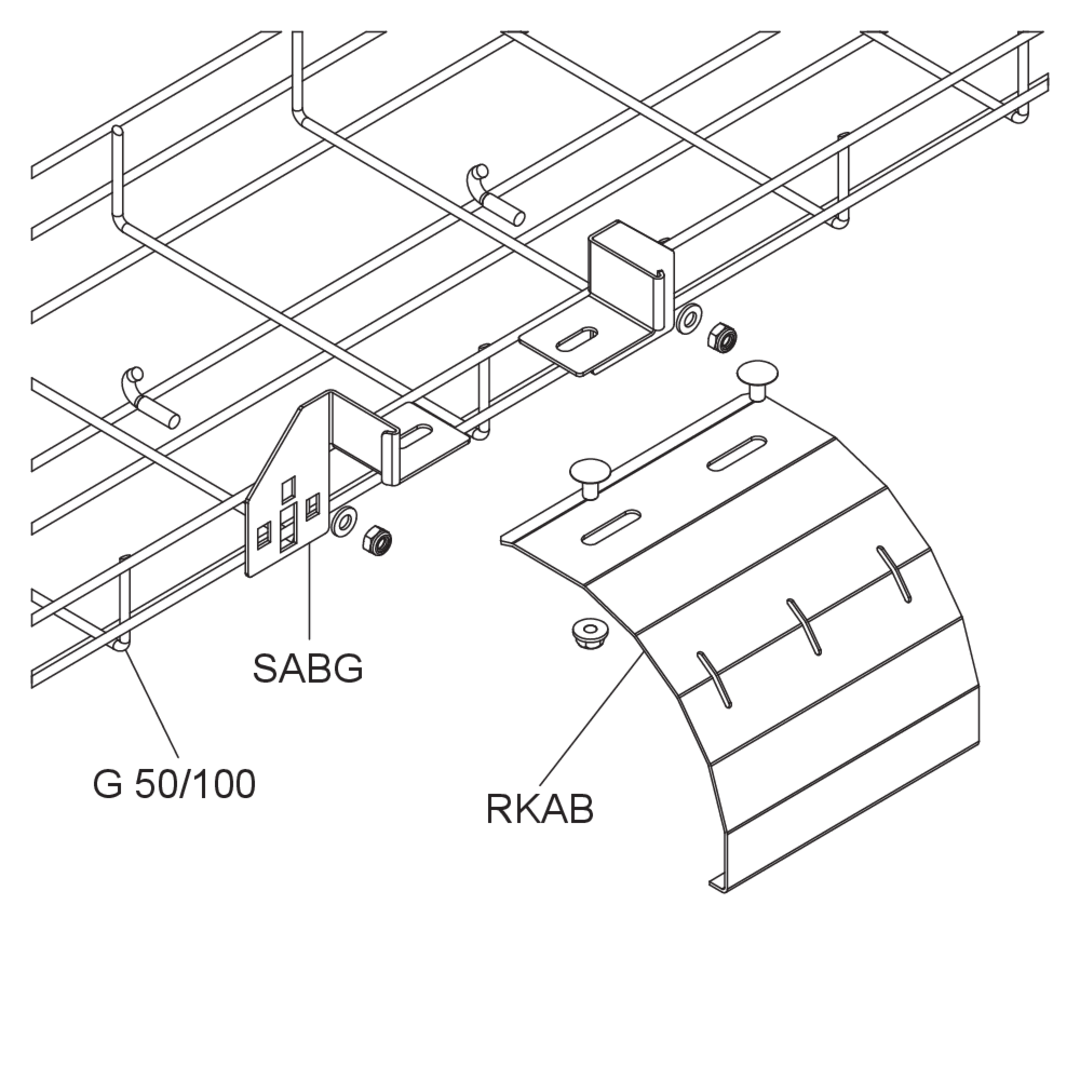 SABG

G 50/100

RKAB