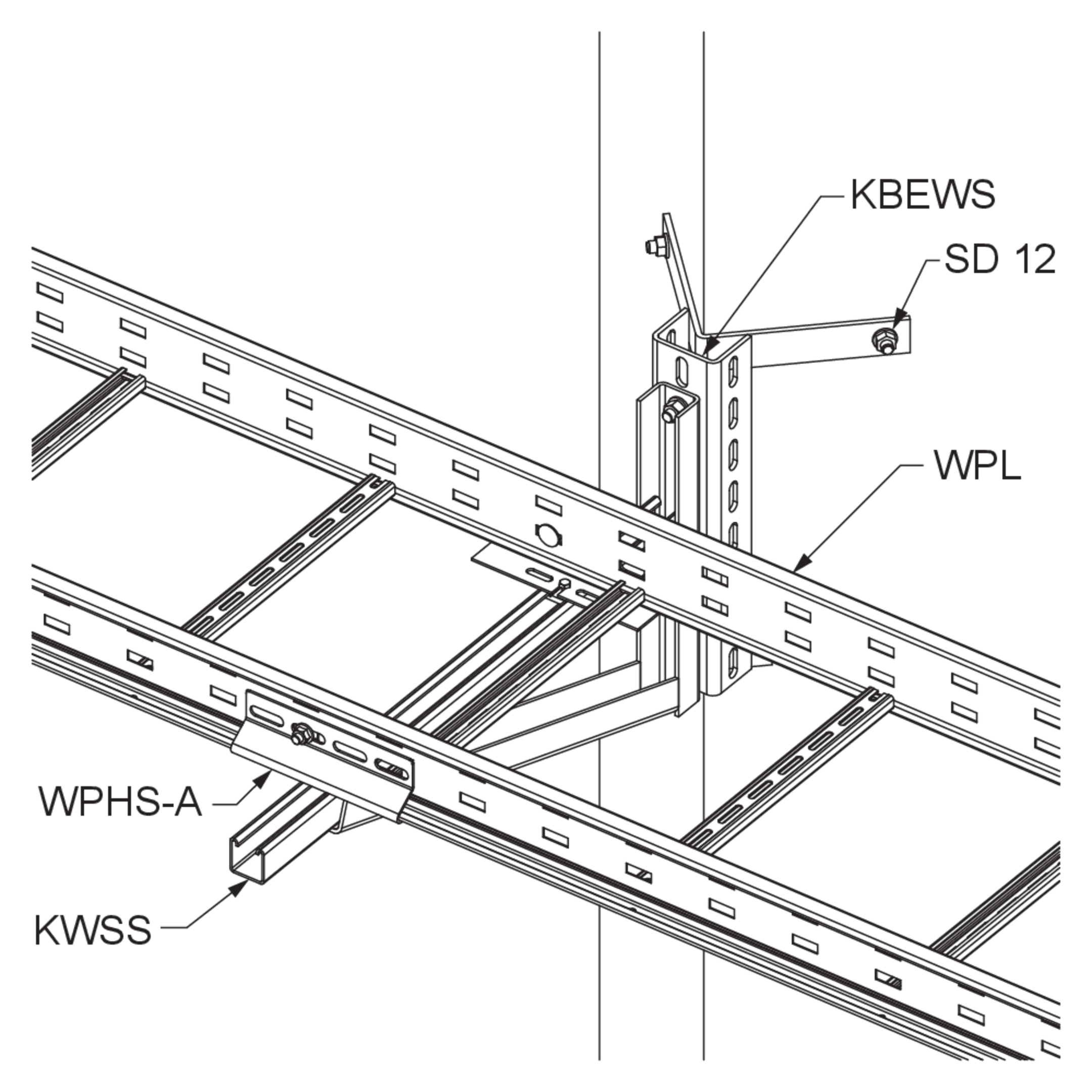 KBEWS
SD 12
WPL
WPHS-A
KWSS