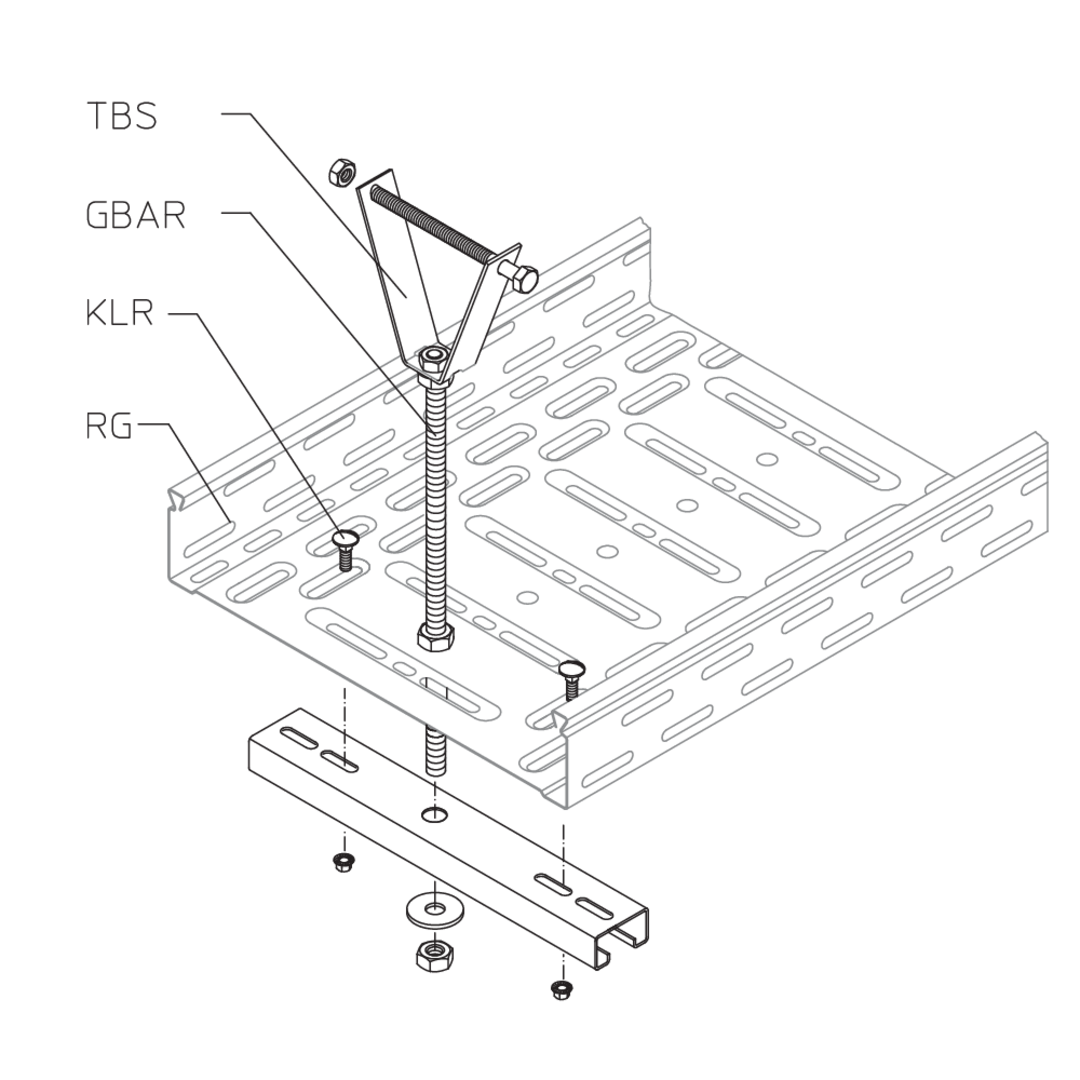 TBS
GBAR
KLR
RG