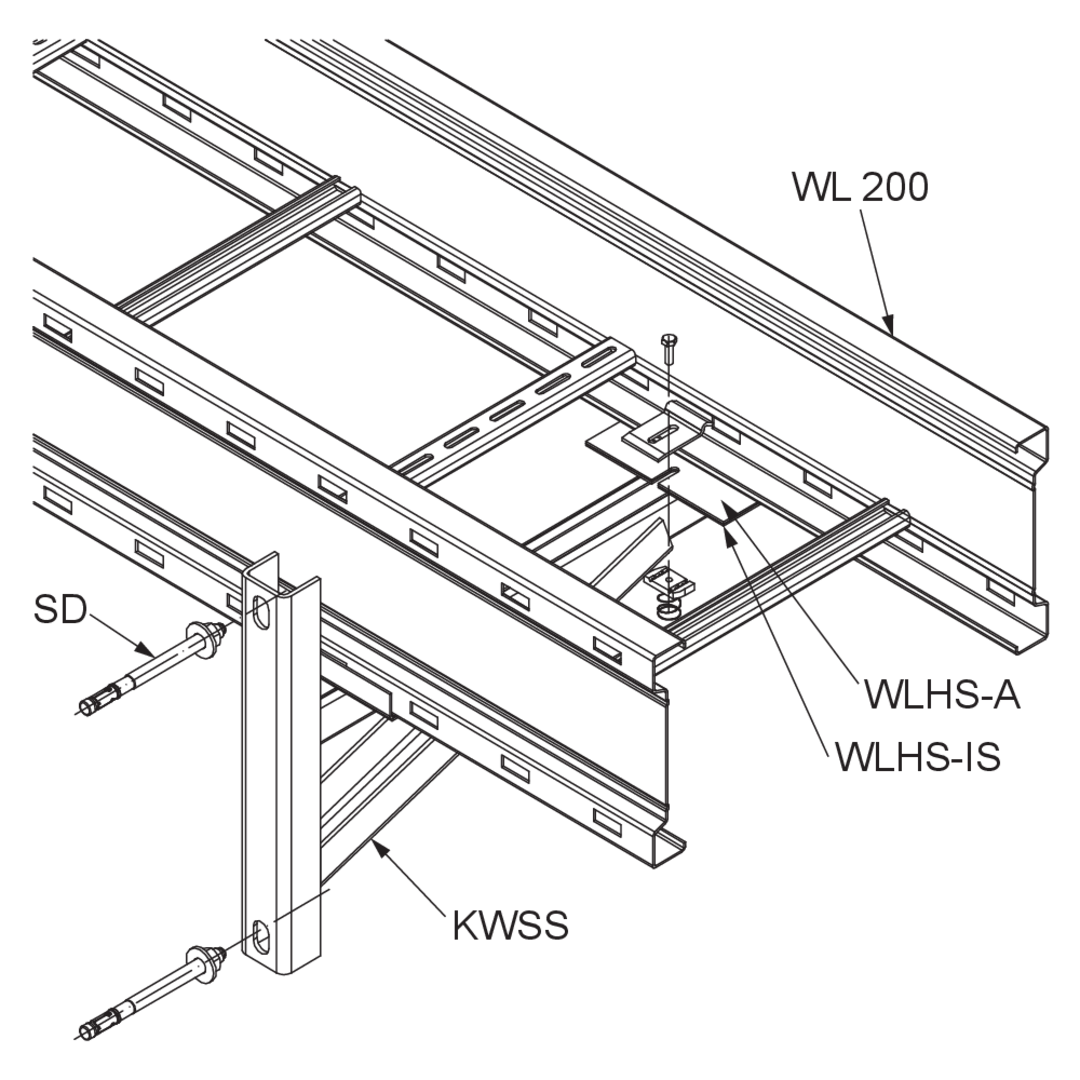 WL 200
SD
WLHS-A
WLHS-IS
KWSS