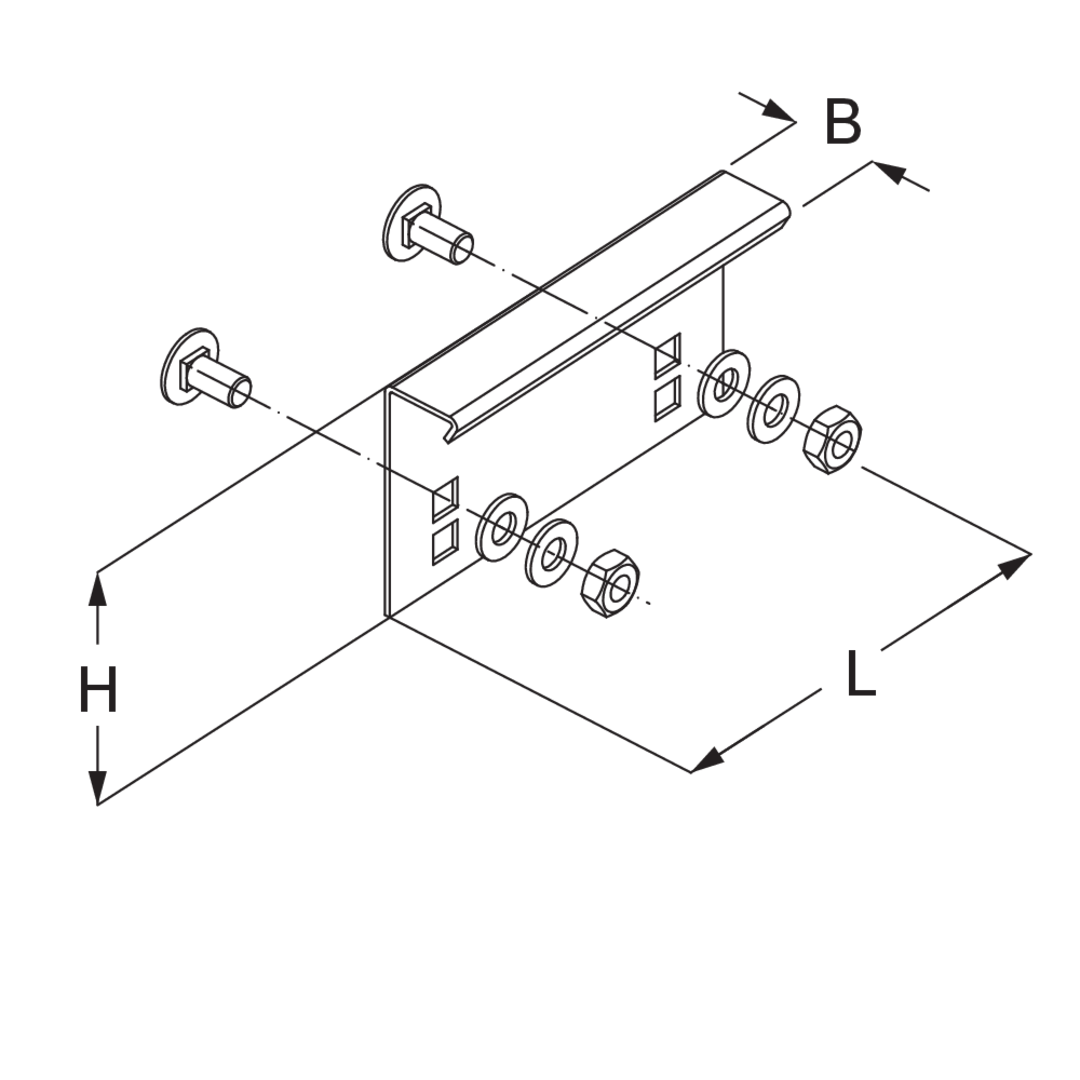 B
H
L