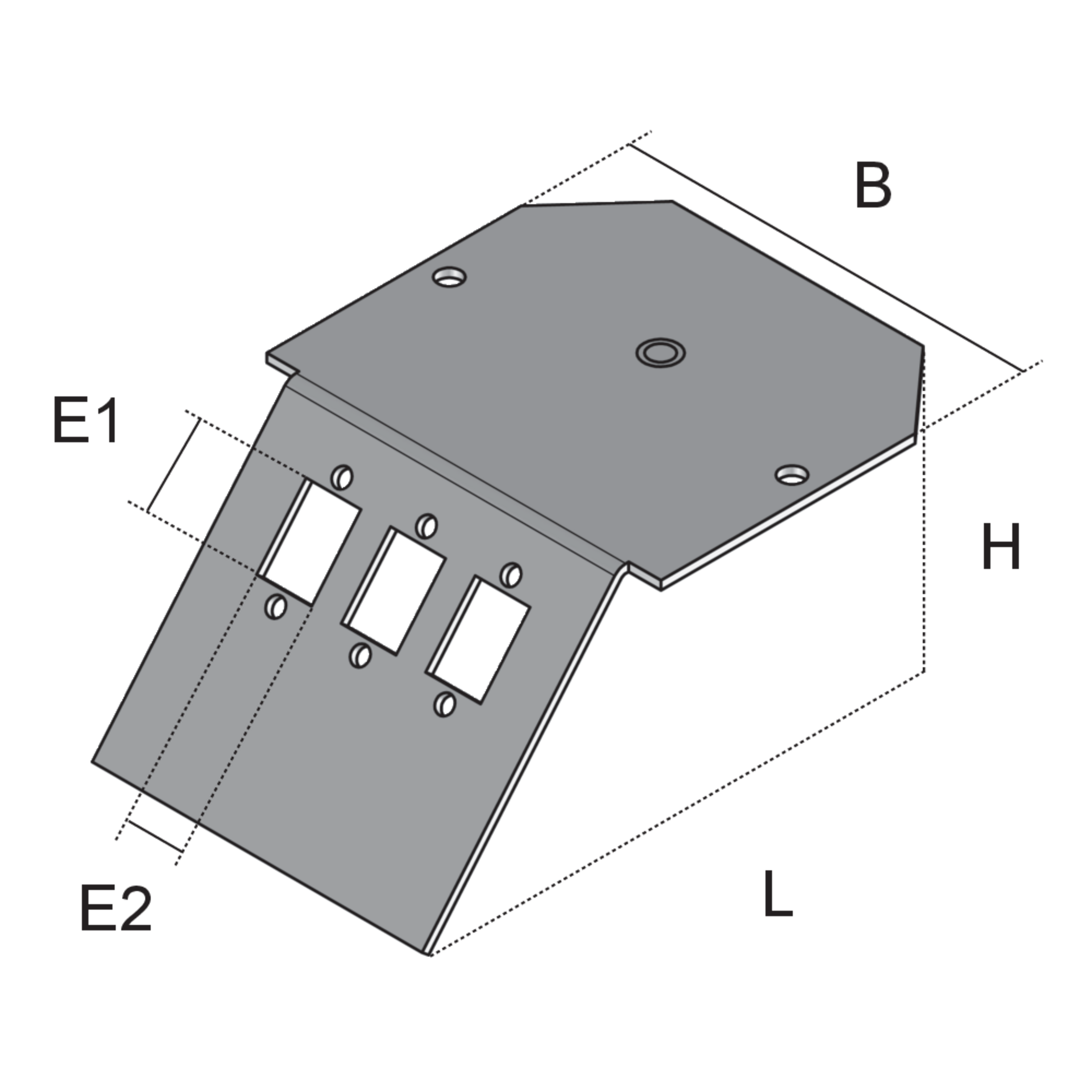 B

E1

H

E2

L