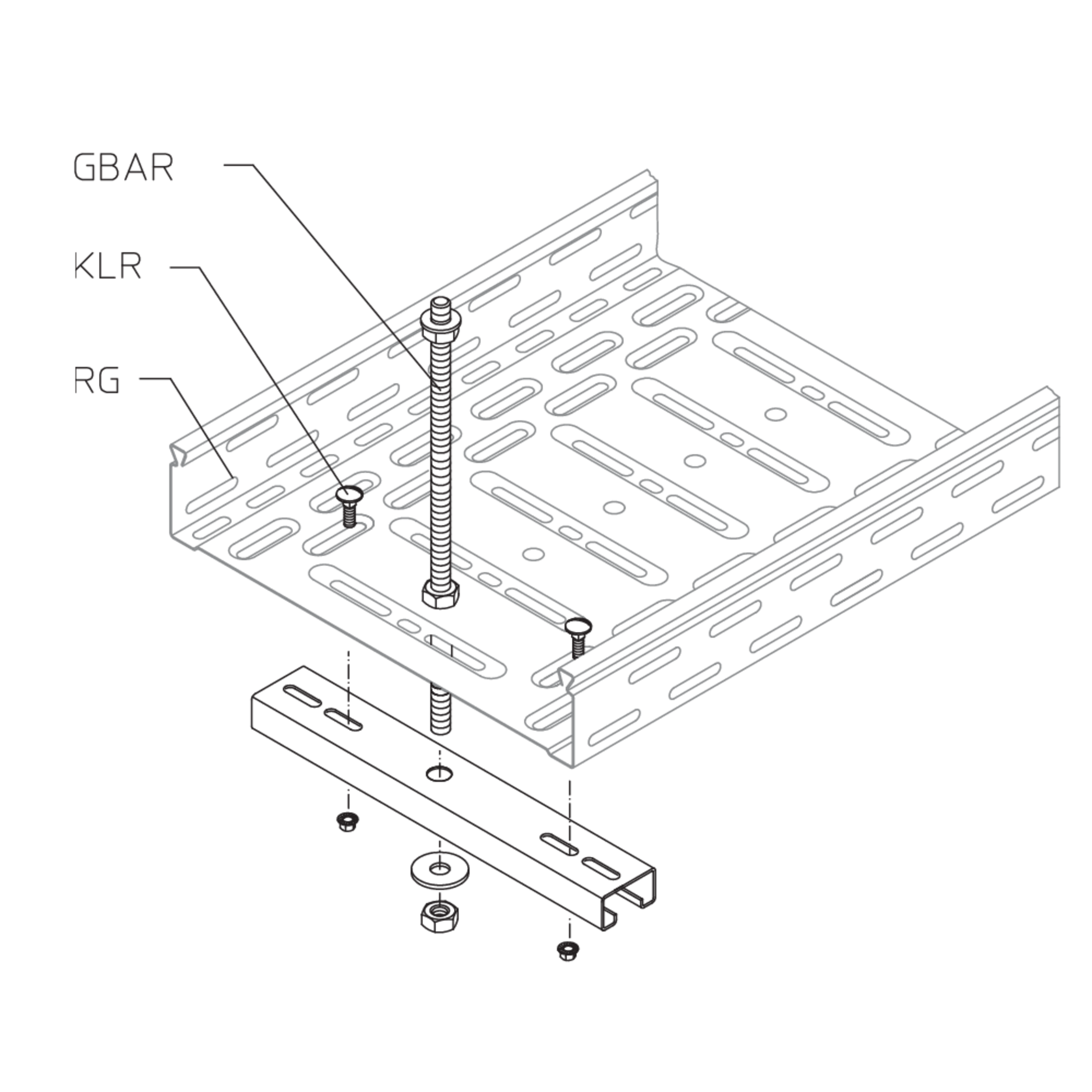 GBAR

KLR

RG