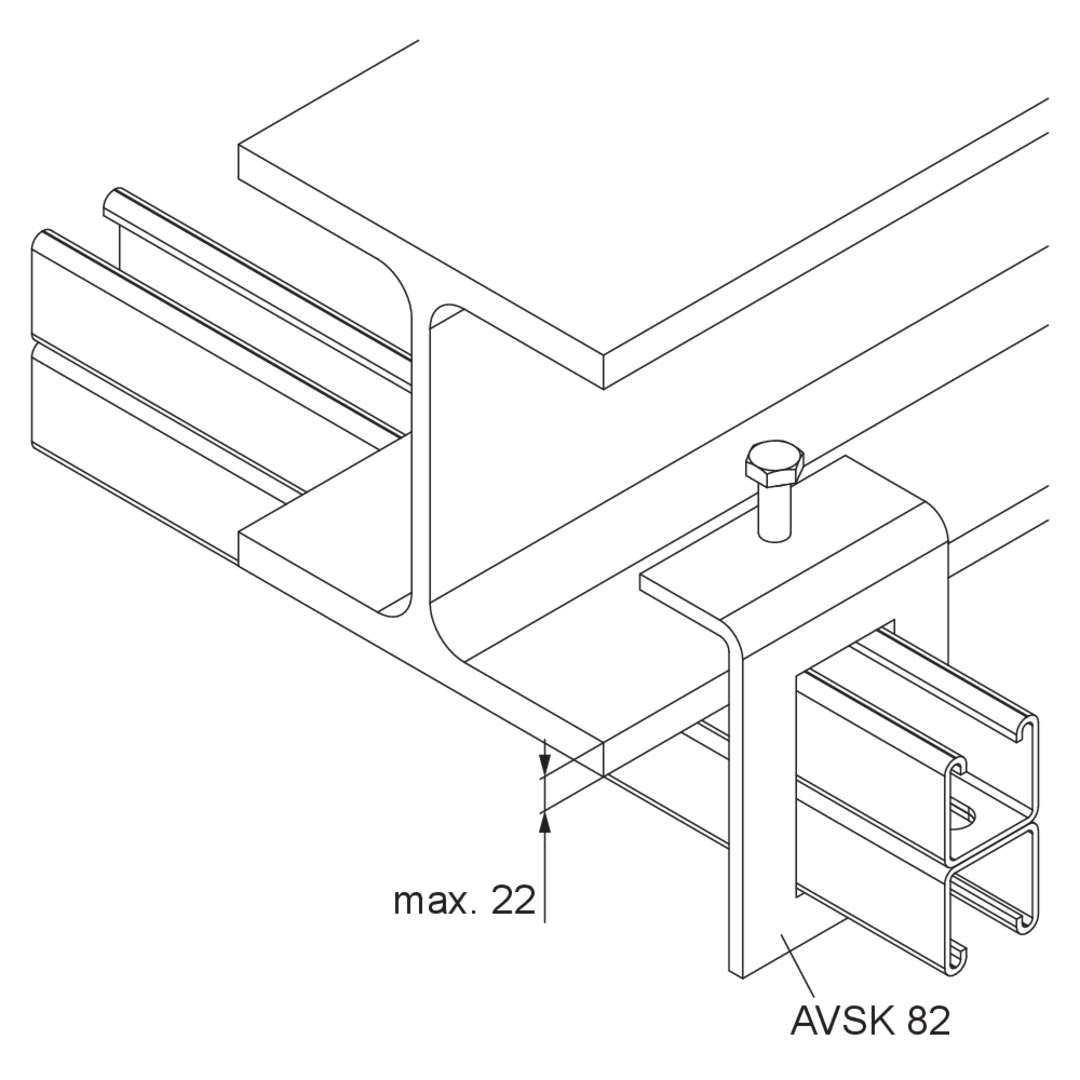 max. 22

AVSK 82