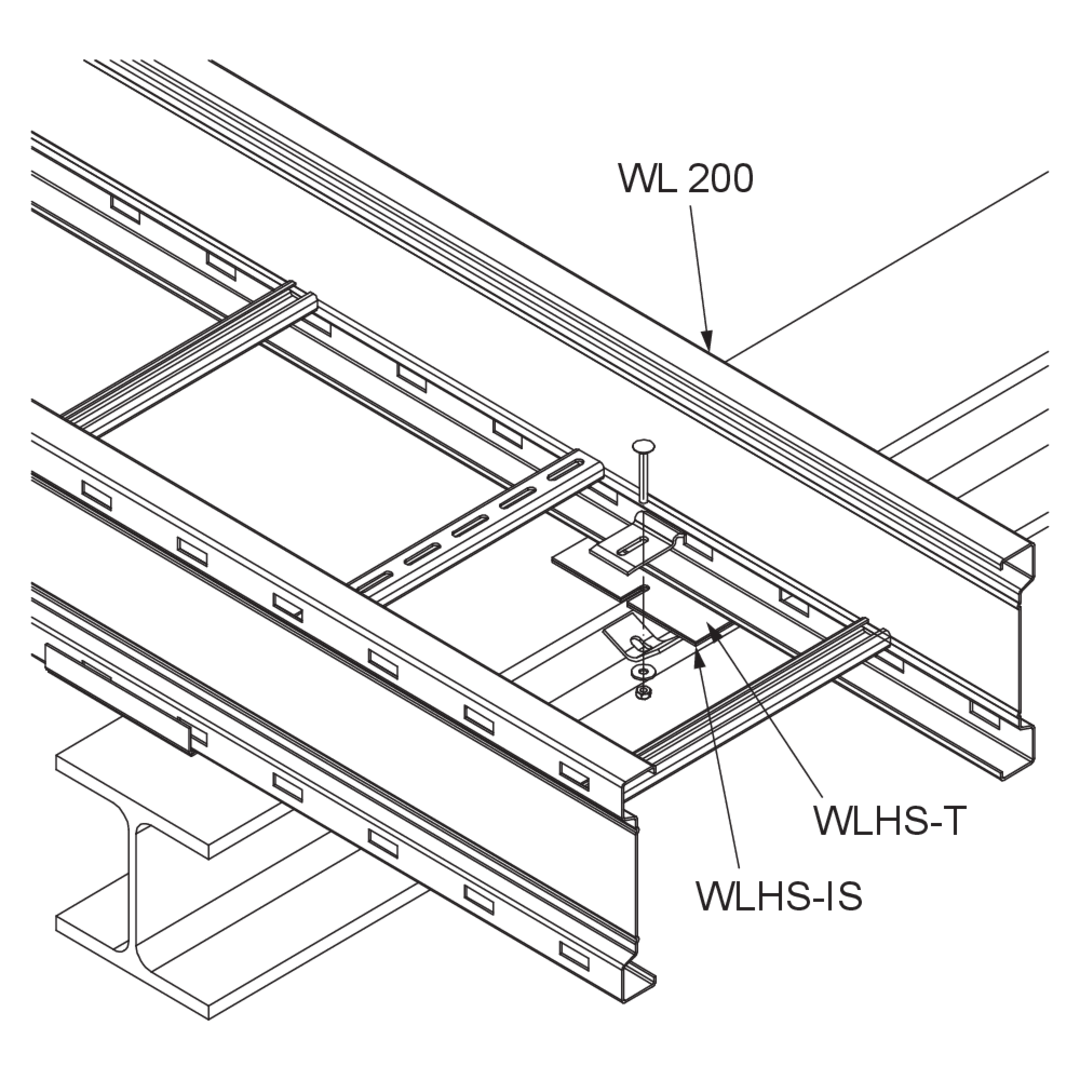 WL 200

WLHS-T

WLHS-IS