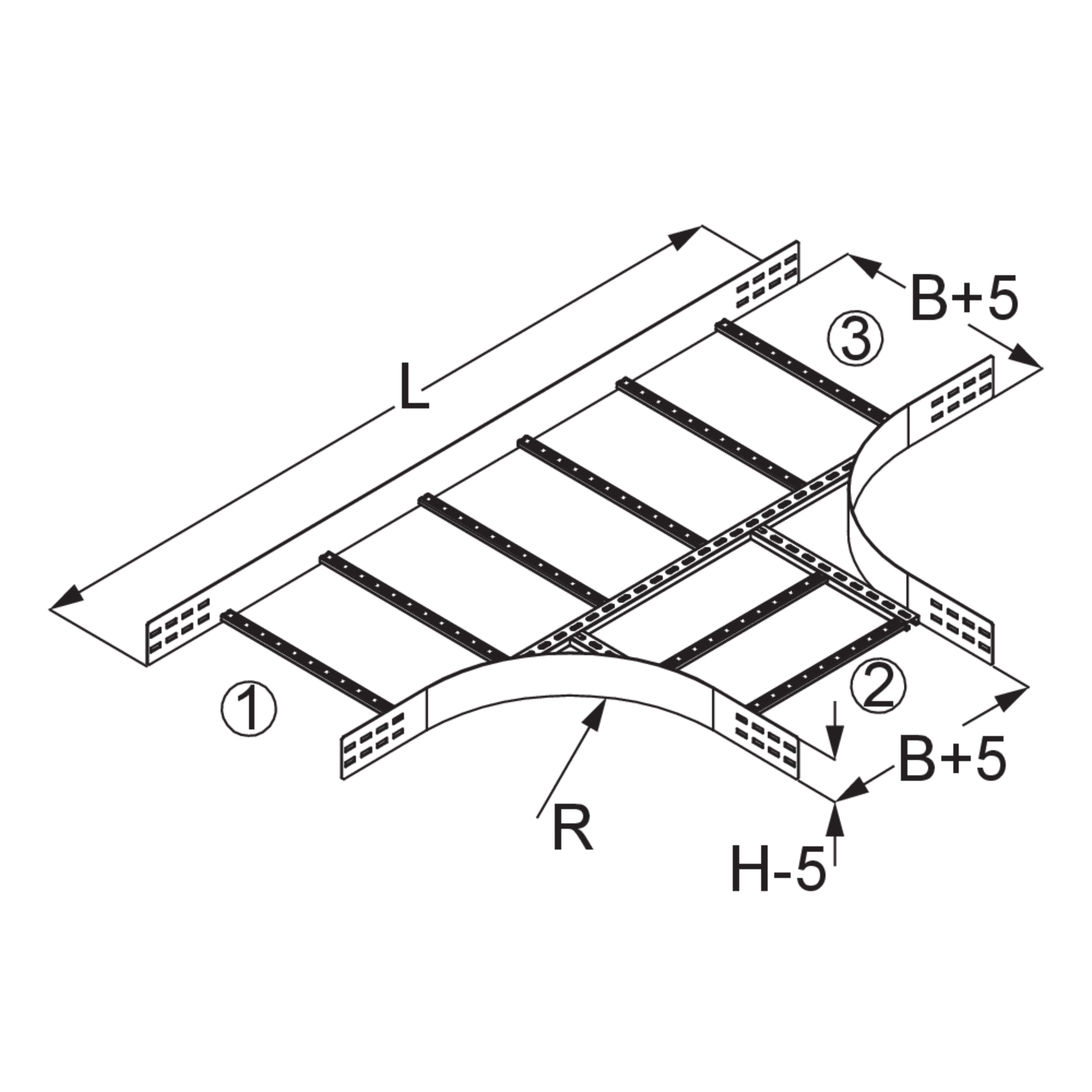 L

B+5

③

①

②

B+5

R

H-5