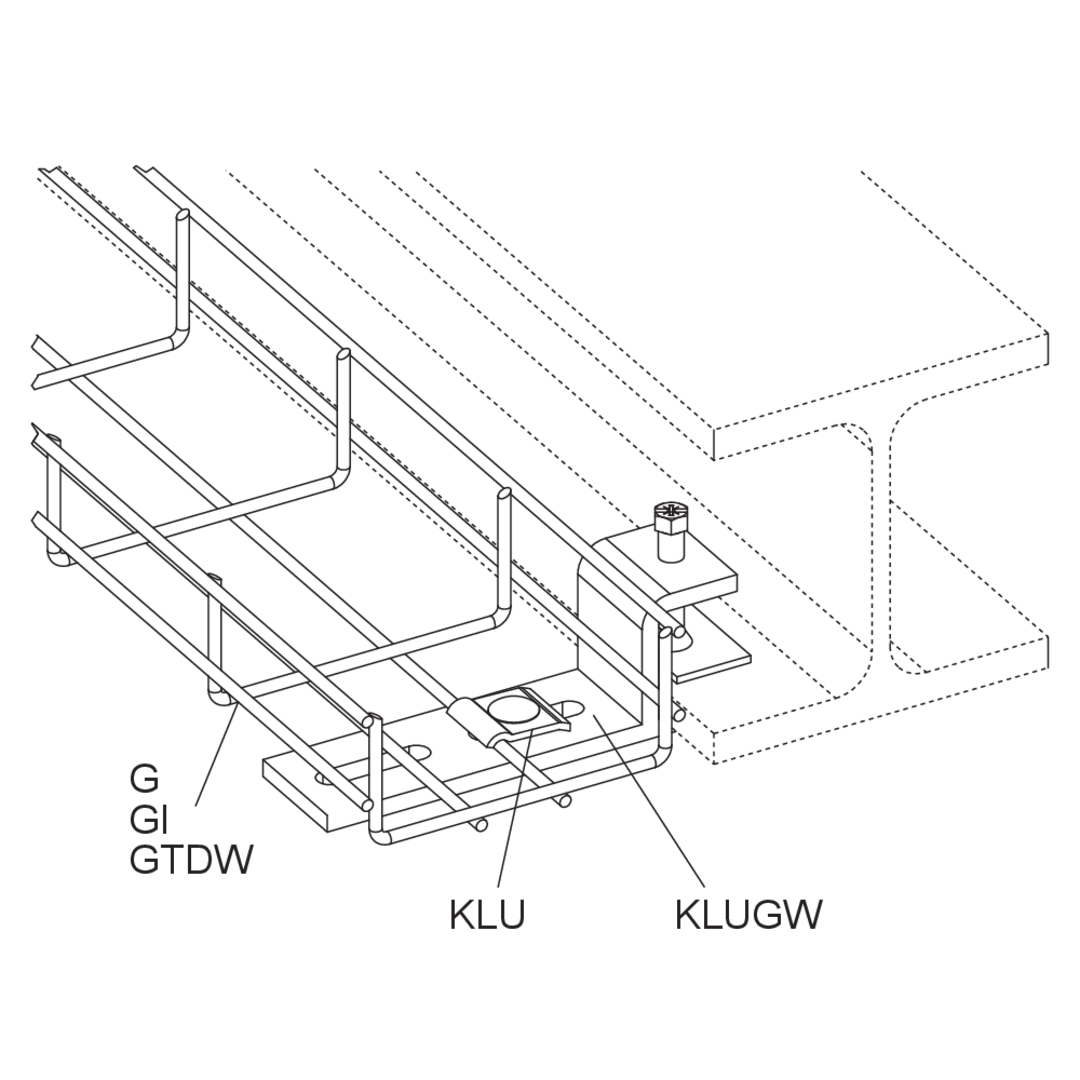 G
GI
GTDW

KLU

KLUGW