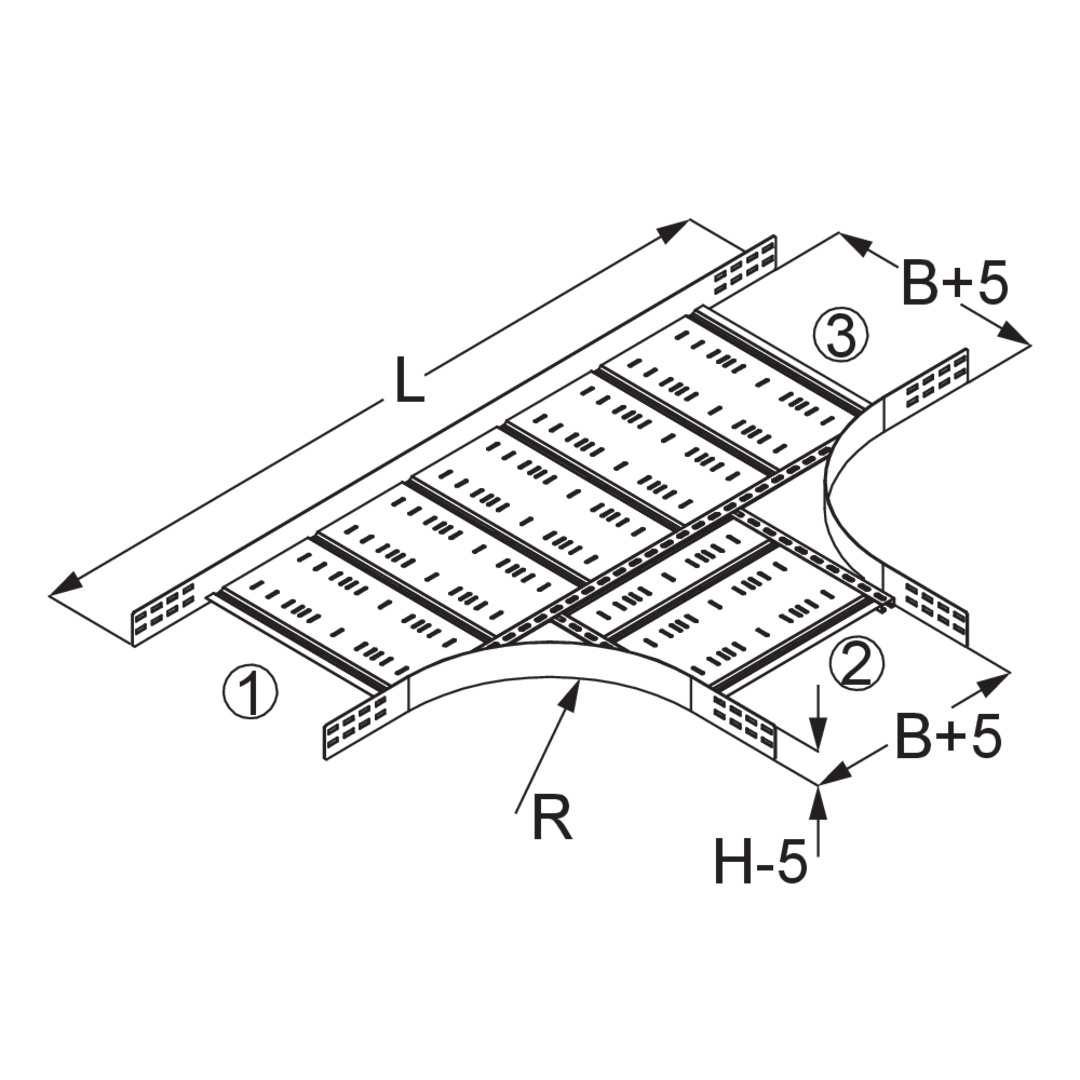 L
B+5
③
①
②
B+5
R
H-5