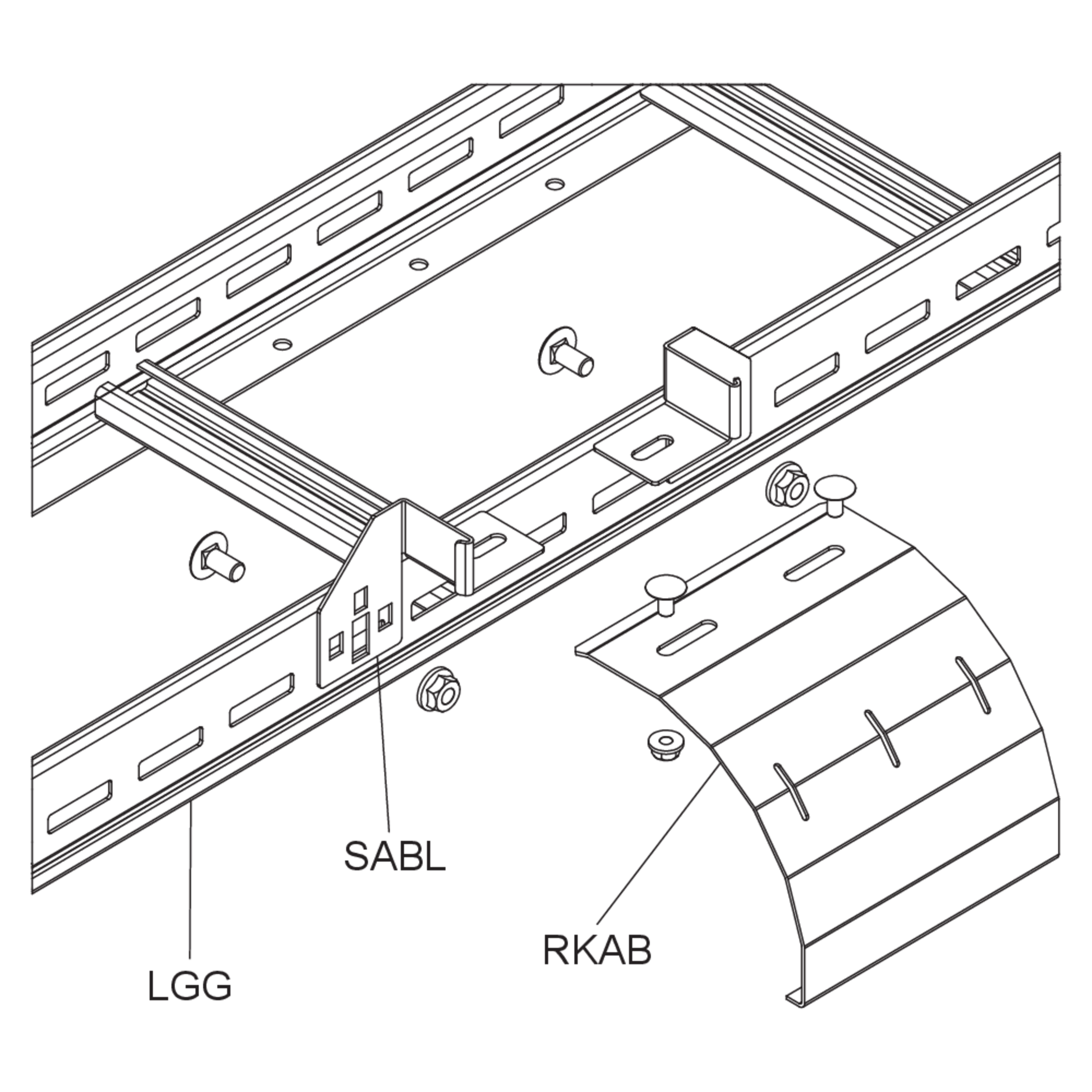 SABL

RKAB

LGG