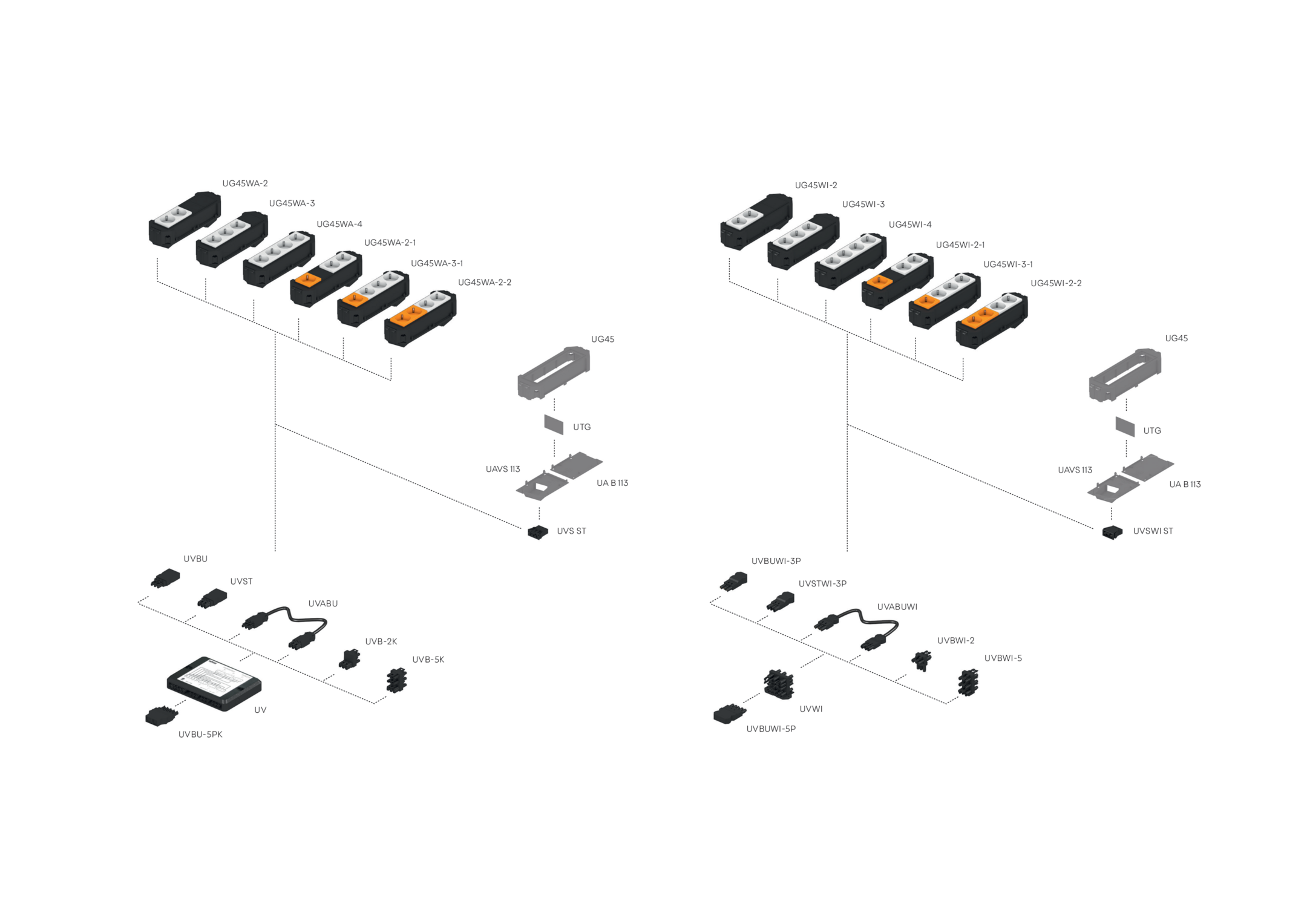 UG45WA-2
UG45WA-3
UG45WA-4
UG45WA-2-1
UG45WA-3-1
UG45WA-2-2
UG45
UTG
UAVS 113
UA B 113
UVS ST
UVBU
UVST
UVABU
UVB-2K
UVB-5K
UV
UVBU-5PK

UG45WI-2
UG45WI-3
UG45WI-4
UG45WI-2-1
UG45WI-3-1
UG45WI-2-2
UG45
UTG
UAVS 113
UA B 113
UVSWI ST
UVBUWI-3P
UVSTWI-3P
UVABUWI
UVBWI-2
UVBWI-5
UVWI
UVBUWI-5P