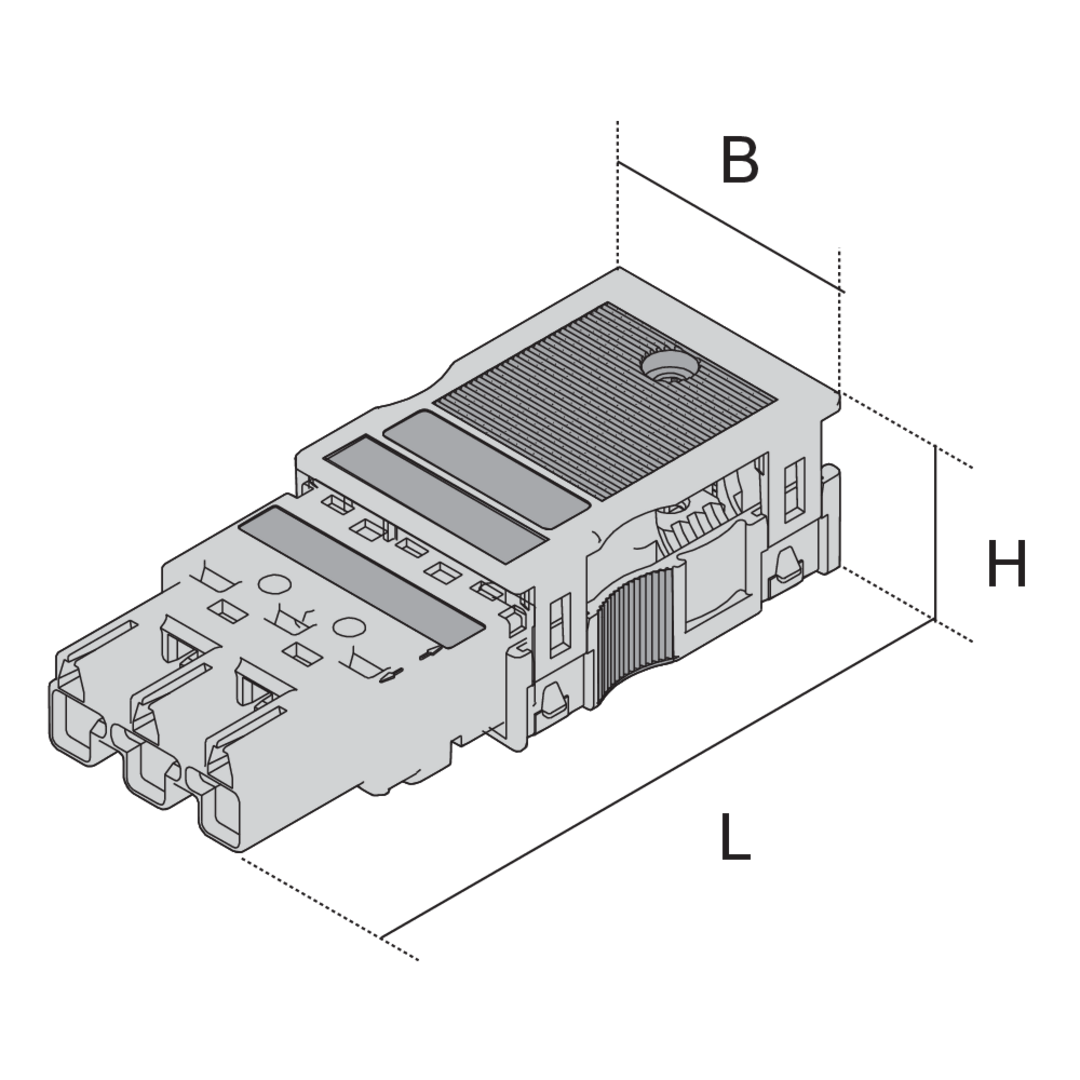 B
H
L