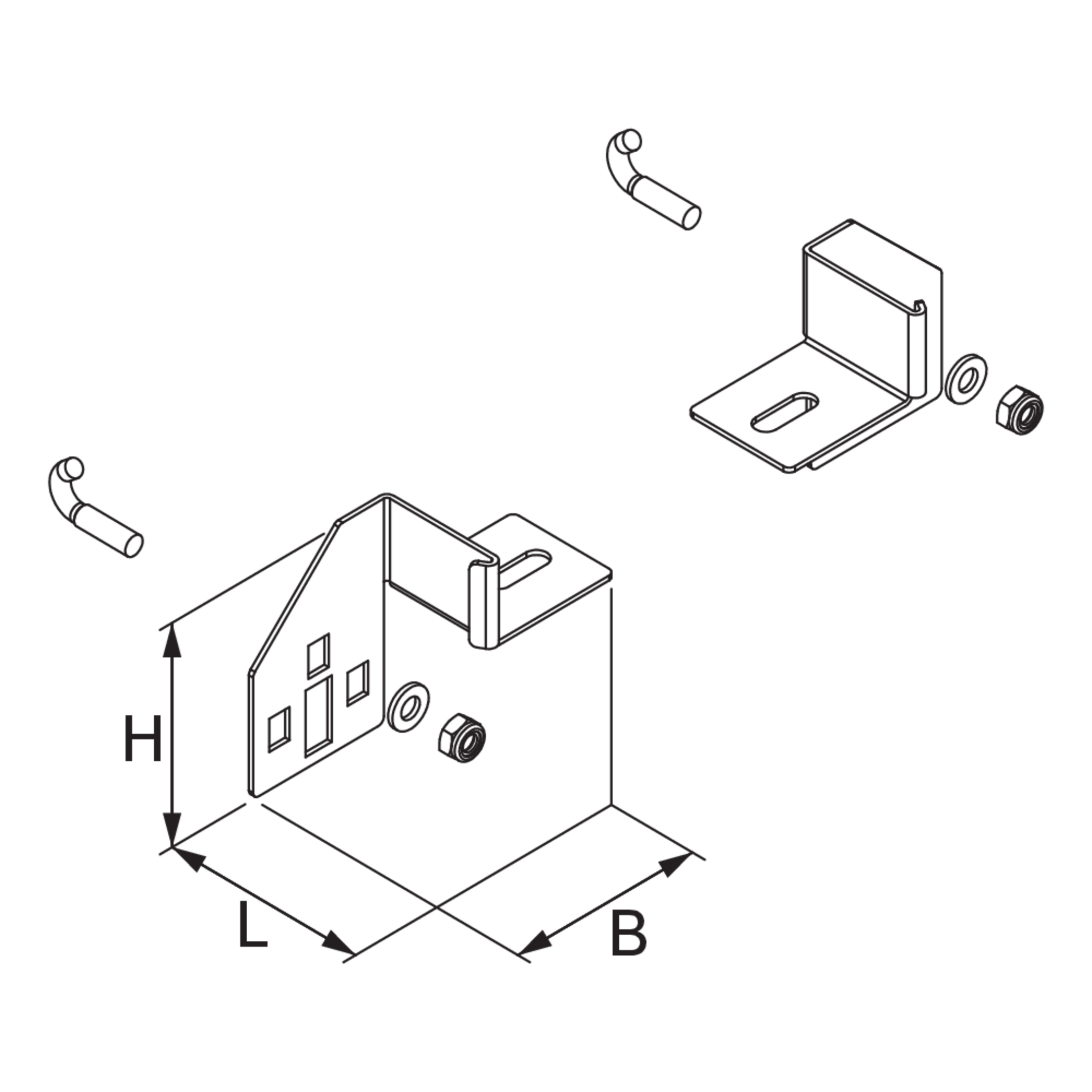 H
L
B