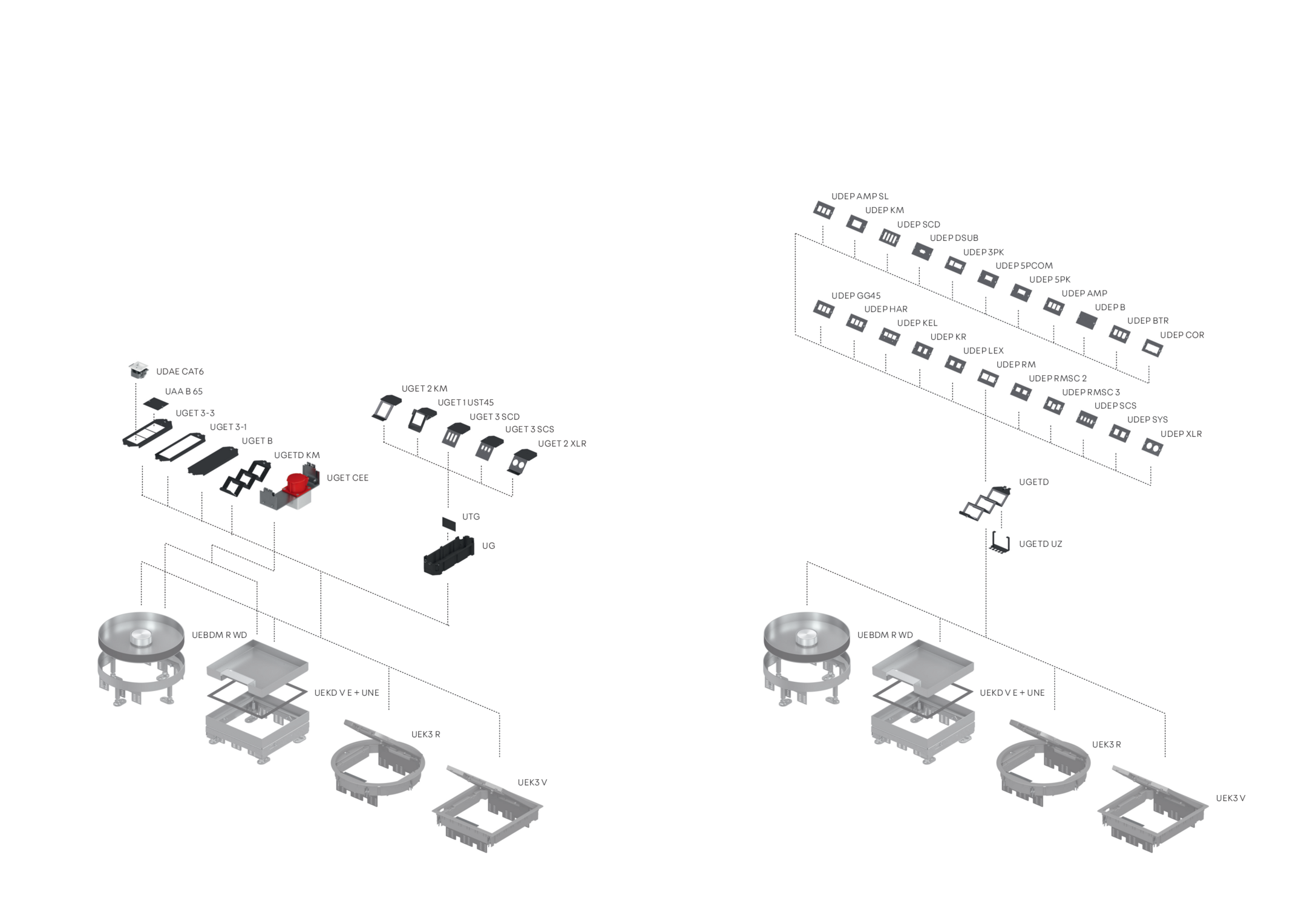 UDAE CAT6

UAA B 65

UGET 3-3

UGET 3-1

UGET B

UGETD KM

UGET CEE

UGET 2 KM

UGET 1 UST45

UGET 3 SCD

UGET 3 SCS

UGET 2 XLR

UTG

UG

UEBDM R WD

UEKD V E + UNE

UEK3 R

UEK3 V

UDEP AMP SL

UDEP KM

UDEP SCD

UDEP DSUB

UDEP 3PK

UDEP 5PCOM

UDEP 5PK

UDEP AMP

UDEP B

UDEP BTR

UDEP COR

UDEP GG45

UDEP HAR

UDEP KEL

UDEP KR

UDEP LEX

UDEP RM

UDEP RMSC 2

UDEP RMSC 3

UDEP SCS

UDEP SYS

UDEP XLR

UGETD

UGETD UZ

UEBDM R WD

UEKD V E + UNE

UEK3 R

UEK3 V