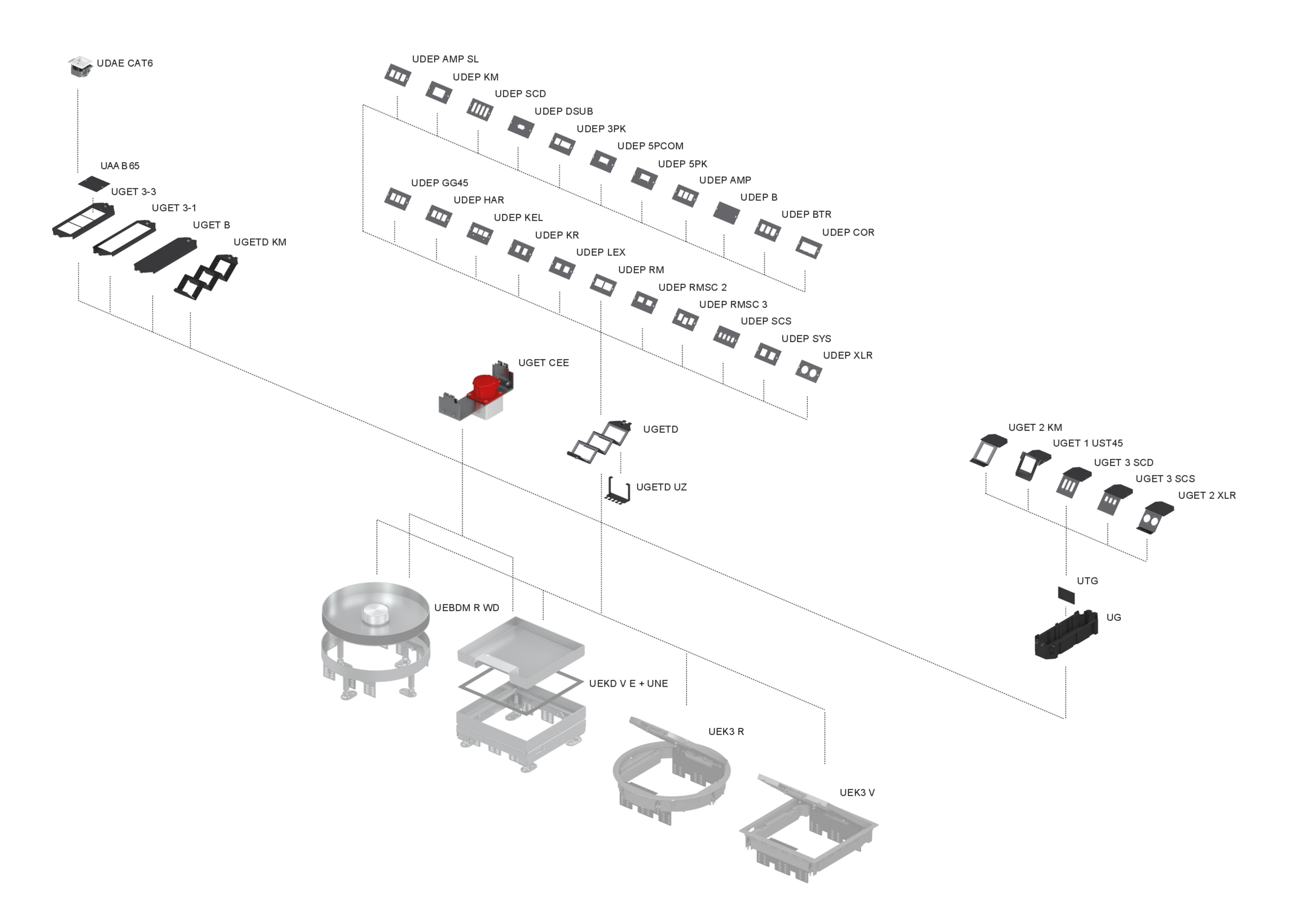 UDAE CAT6

UAA B 65
UGET 3-3
UGET 3-1
UGET B
UGETD KM

UDEP AMP SL
UDEP KM
UDEP SCD
UDEP DSUB
UDEP 3PK
UDEP 5PCOM
UDEP 5PK
UDEP AMP
UDEP B
UDEP BTR
UDEP COR

UDEP GG45
UDEP HAR
UDEP KEL
UDEP KR
UDEP LEX
UDEP RM
UDEP RMSC 2
UDEP RMSC 3
UDEP SCS
UDEP SYS
UDEP XLR

UGET CEE

UGETD

UGETD UZ

UGET 2 KM
UGET 1 UST45
UGET 3 SCD
UGET 3 SCS
UGET 2 XLR

UTG

UG

UEBDM R WD

UEKD V E + UNE

UEK3 R

UEK3 V