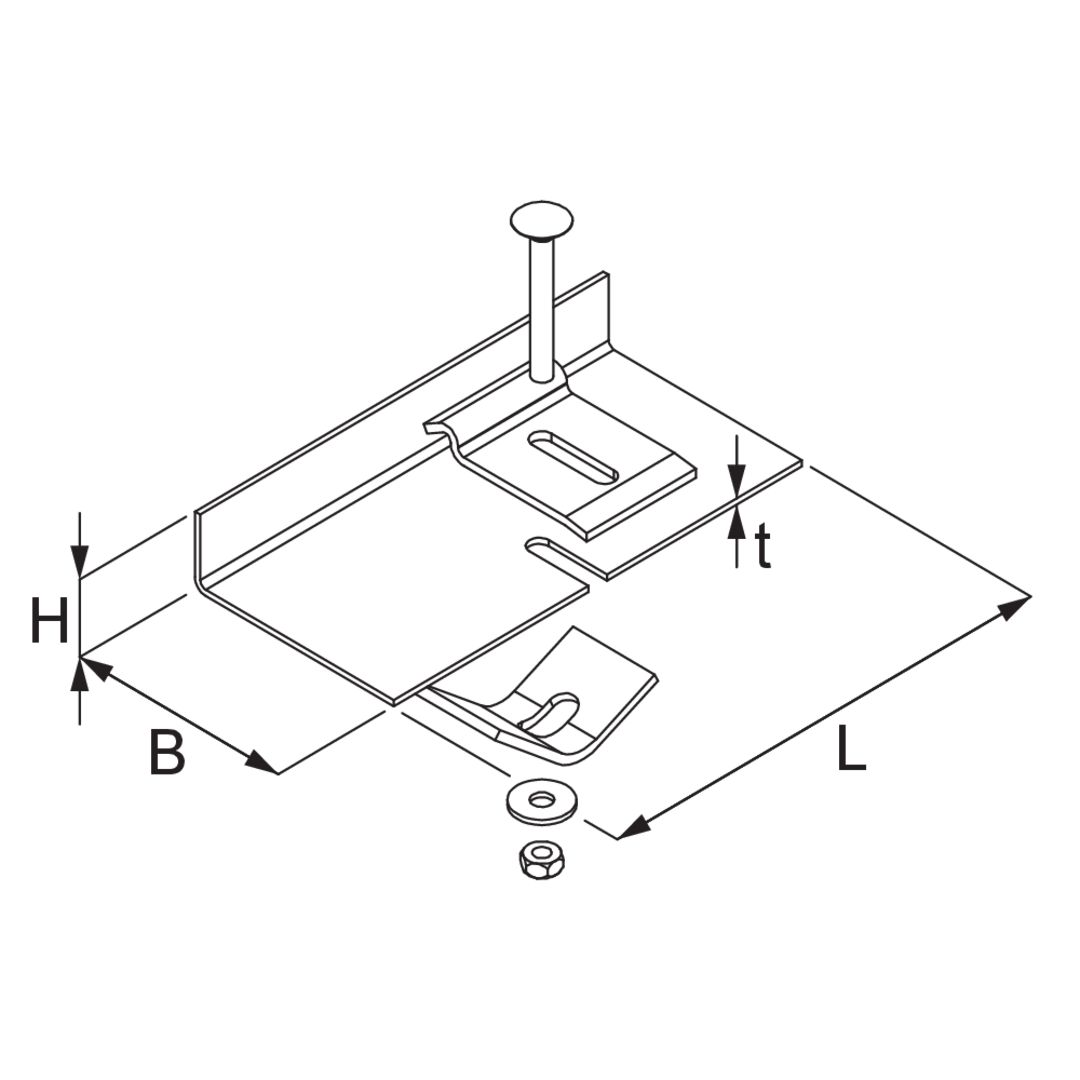 t
H
B
L