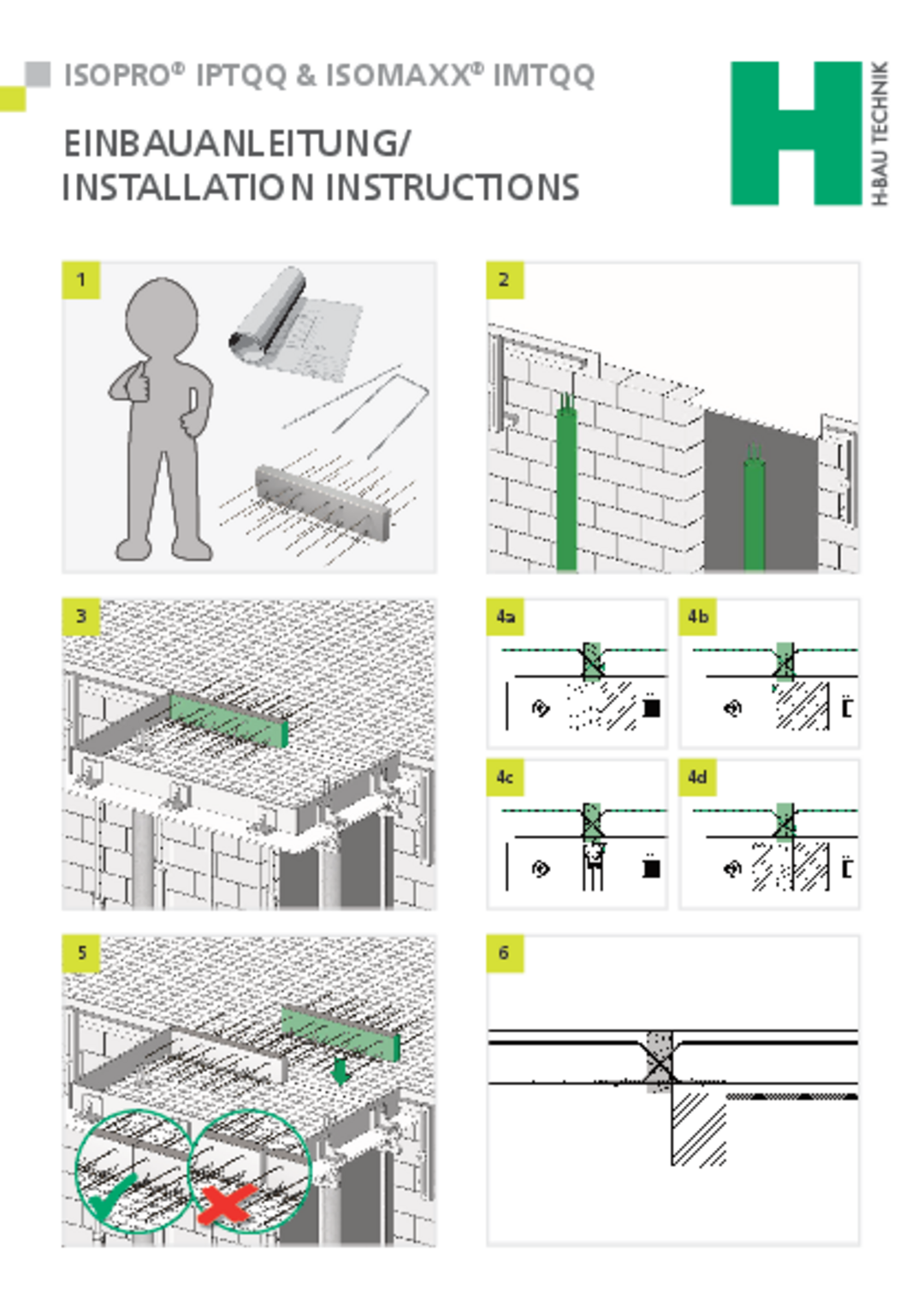 ISOPRO® IPTQQ & ISOMAXX® IMTQQ

EINBAUANLEITUNG/
INSTALLATION INSTRUCTIONS

H
H-BAU TECHNIK

1

2

3

4a

4b

4c

4d

5

6