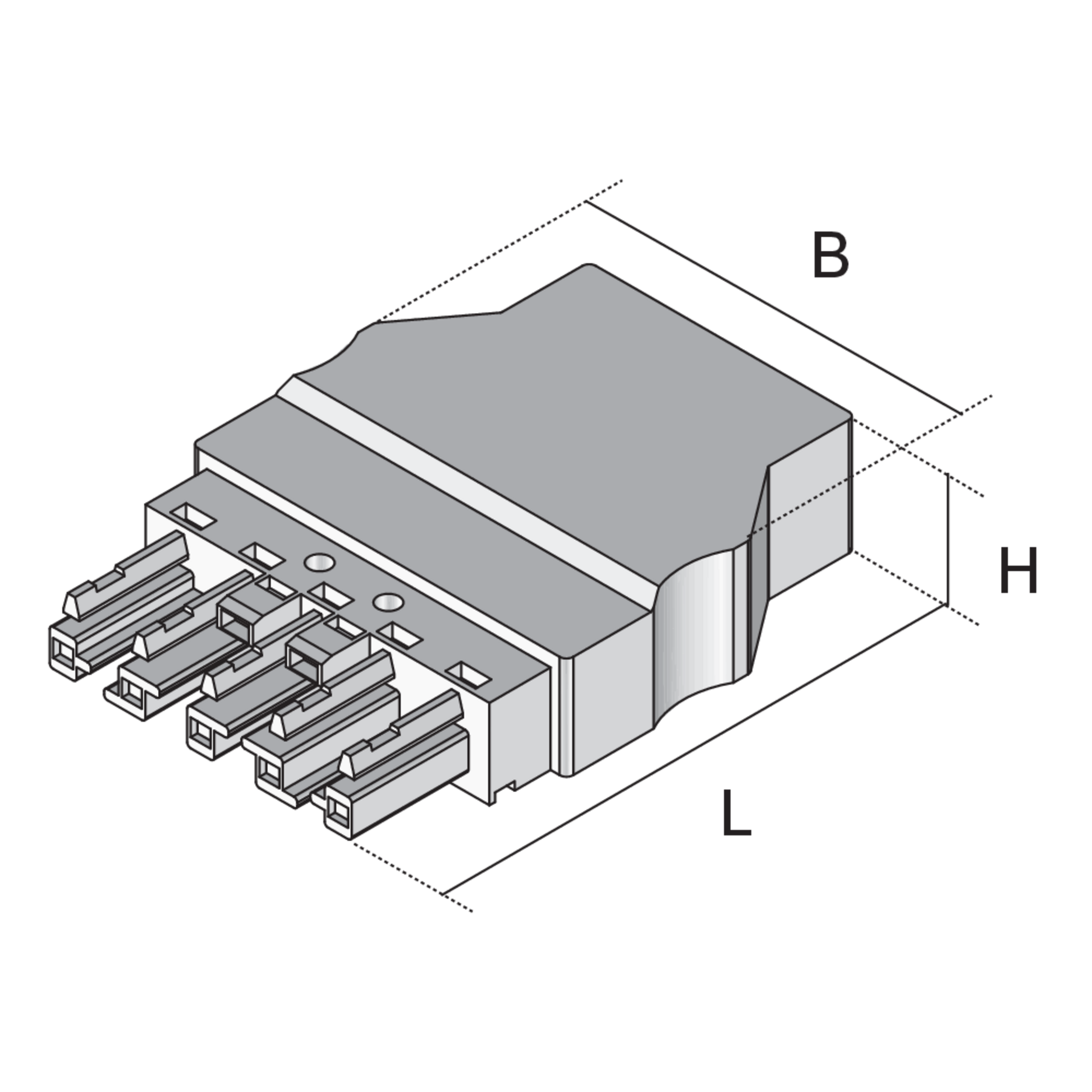 B

H

L