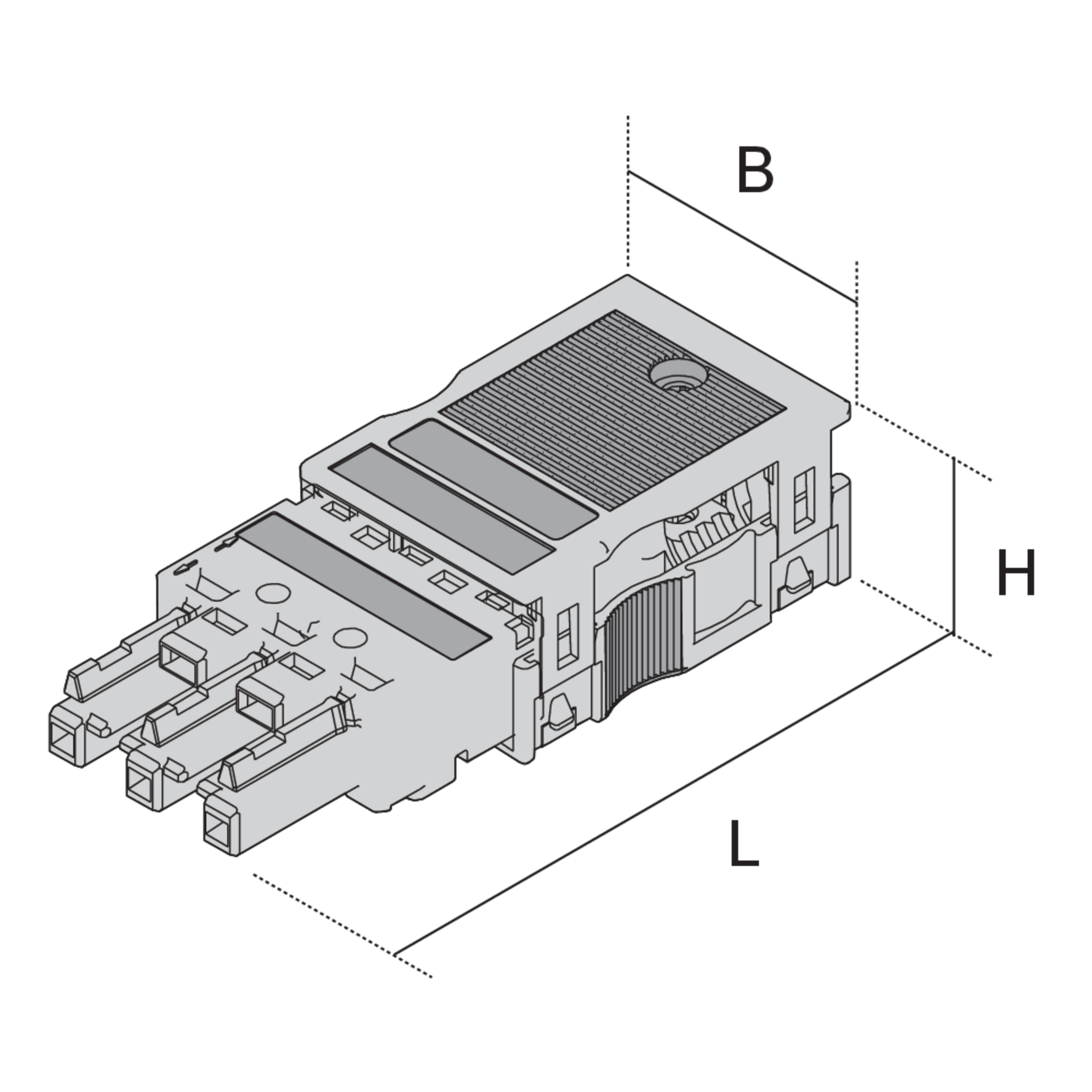 B
H
L